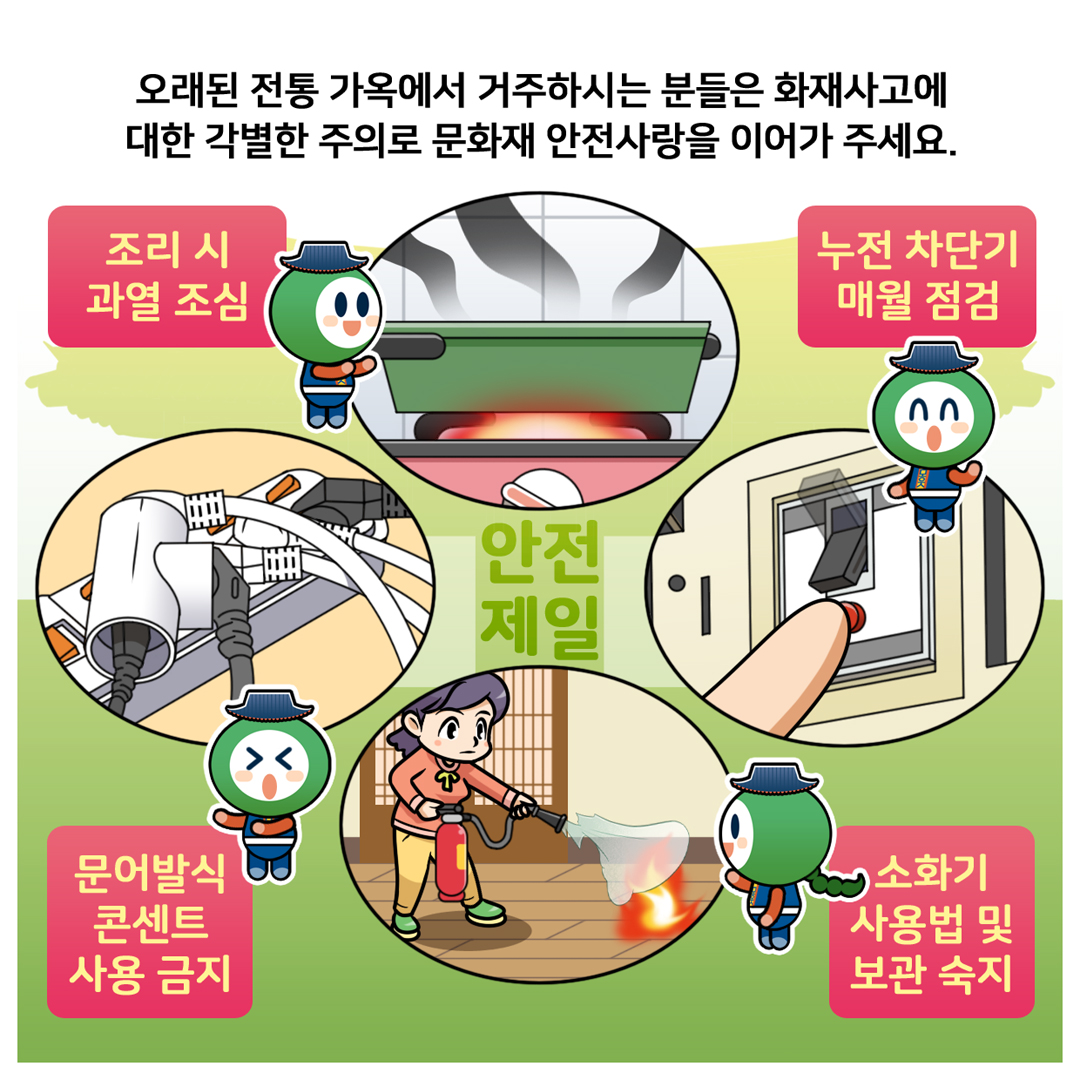 오래된 전통 가옥에서 거주하시는 분들은 화재사고에 대한 각별한 주의로 문화재 안전사랑을 이어가 주세요.

조리 시 과열 조심

누전 차단기 매월 점검

안전 제일

문어발식 콘센트 사용 금지

소화기 사용법 및 보관 숙지